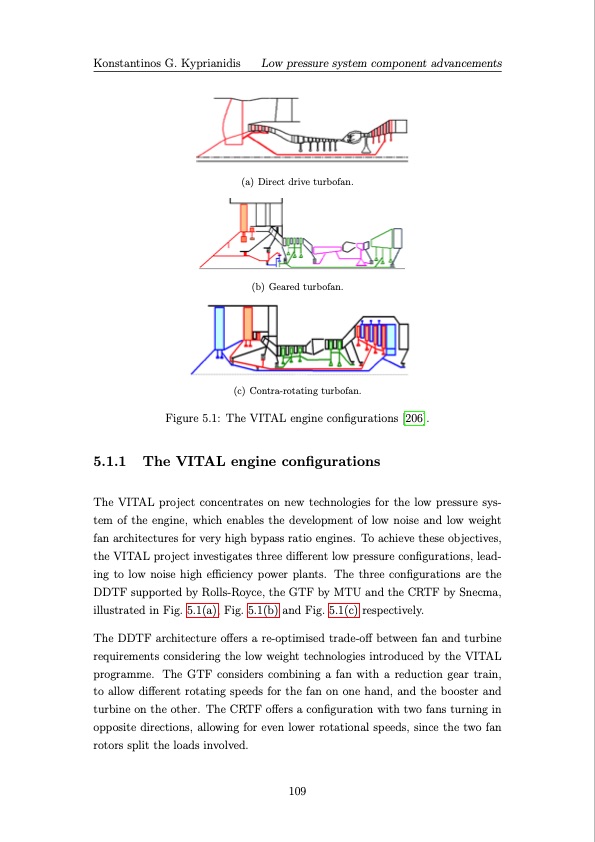 Konstantinos G. Kyprianidis    Low pressure system component advancements

(a) Direct drive turbofan.

(b) Geared turbofan.

(c) Contra-rotating turbofan.

Figure 5.1: The VITAL engine configurations [206].

5.1.1 The VITAL engine configurations

The VITAL project concentrates on new technologies for the low pressure system of the engine, which enables the development of low noise and low weight fan architectures for very high bypass ratio engines. To achieve these objectives, the VITAL project investigates three different low pressure configurations, leading to low noise high efficiency power plants. The three configurations are the DDTF supported by Rolls-Royce, the GTF by MTU and the CRTF by Snecma, illustrated in Fig. 5.1(a), Fig. 5.1(b) and Fig. 5.1(c) respectively.

The DDTF architecture offers a re-optimised trade-off between fan and turbine requirements considering the low weight technologies introduced by the VITAL programme. The GTF considers combining a fan with a reduction gear train, to allow different rotating speeds for the fan on one hand, and the booster and turbine on the other. The CRTF offers a configuration with two fans turning in opposite directions, allowing for even lower rotational speeds, since the two fan rotors split the loads involved.

109