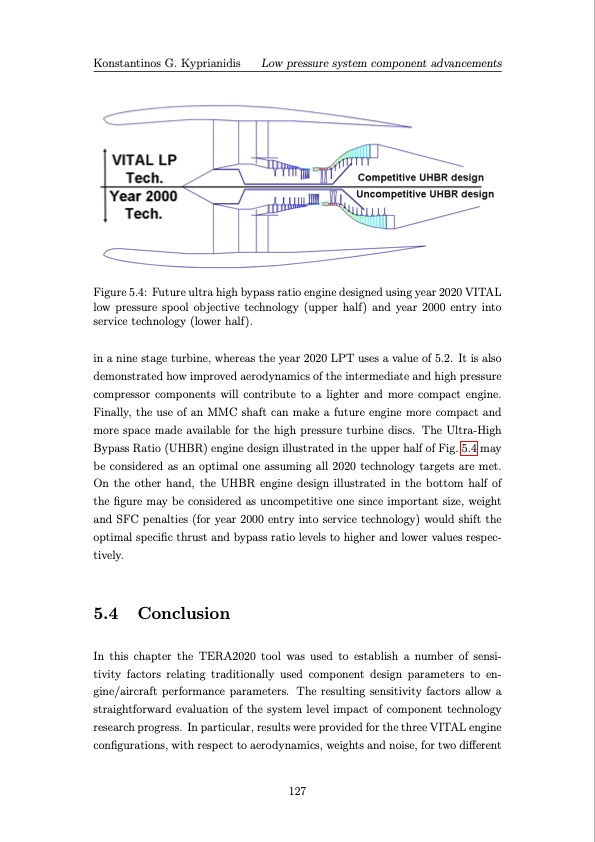 Konstantinos G. Kyprianidis    Low pressure system component advancements

VITAL LP Tech.
Year 2000 Tech.
Competitive UHBR design
Uncompetitive UHBR design

Figure 5.4: Future ultra high bypass ratio engine designed using year 2020 VITAL low pressure spool objective technology (upper half) and year 2000 entry into service technology (lower half).

in a nine stage turbine, whereas the year 2020 LPT uses a value of 5.2. It is also demonstrated how improved aerodynamics of the intermediate and high pressure compressor components will contribute to a lighter and more compact engine. Finally, the use of an MMC shaft can make a future engine more compact and more space made available for the high pressure turbine discs. The Ultra-High Bypass Ratio (UHBR) engine design illustrated in the upper half of Fig. 5.4 may be considered as an optimal one assuming all 2020 technology targets are met. On the other hand, the UHBR engine design illustrated in the bottom half of the figure may be considered as uncompetitive one since important size, weight and SFC penalties (for year 2000 entry into service technology) would shift the optimal specific thrust and bypass ratio levels to higher and lower values respectively.

5.4 Conclusion

In this chapter the TERA2020 tool was used to establish a number of sensitivity factors relating traditionally used component design parameters to engine/aircraft performance parameters. The resulting sensitivity factors allow a straightforward evaluation of the system level impact of component technology research progress. In particular, results were provided for the three VITAL engine configurations, with respect to aerodynamics, weights and noise, for two different

127