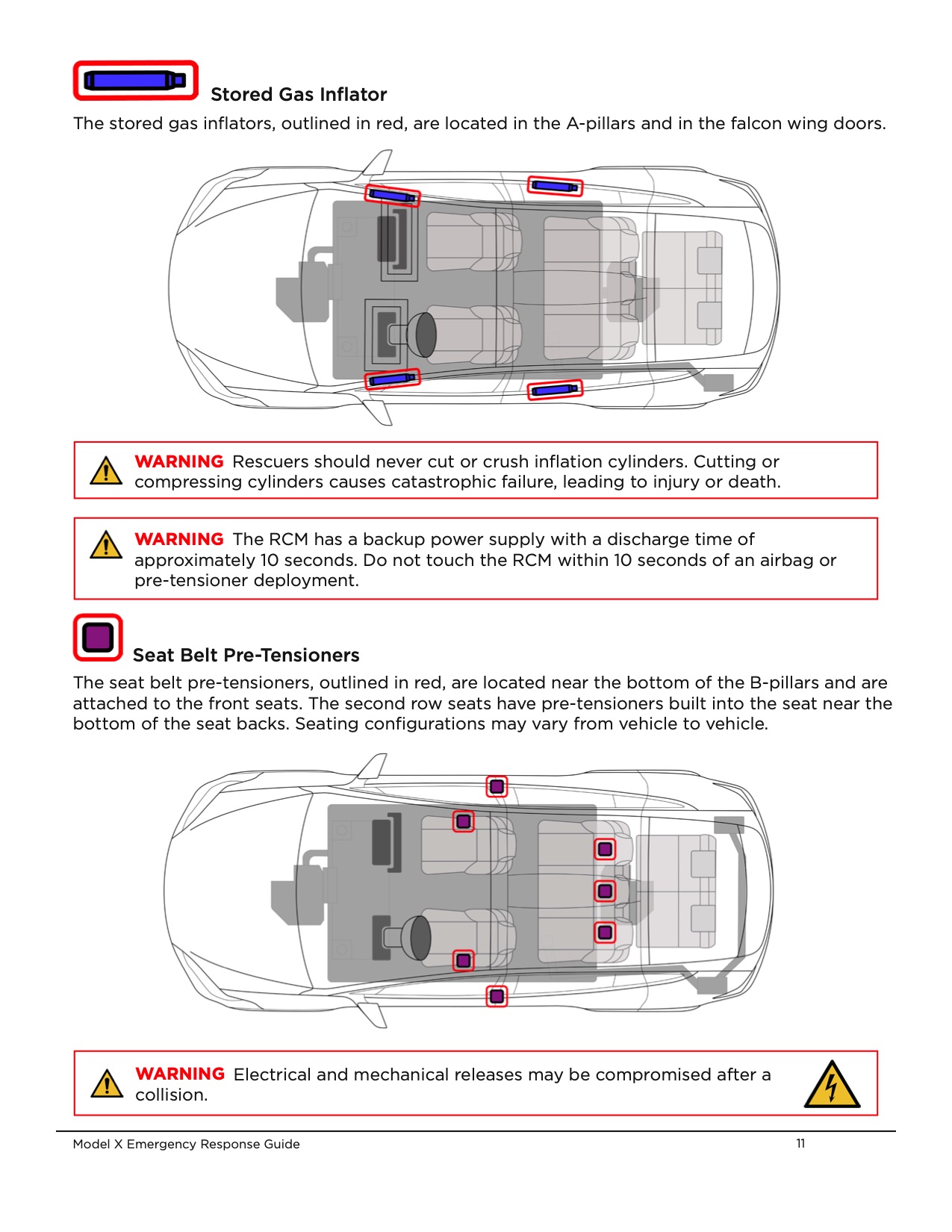 Stored Gas Inflator

The stored gas inflators, outlined in red, are located in the A-pillars and in the falcon wing doors.

WARNING Rescuers should never cut or crush inflation cylinders. Cutting or compressing cylinders causes catastrophic failure, leading to injury or death.

WARNING The RCM has a backup power supply with a discharge time of approximately 10 seconds. Do not touch the RCM within 10 seconds of an airbag or pre-tensioner deployment.

Seat Belt Pre-Tensioners

The seat belt pre-tensioners, outlined in red, are located near the bottom of the B-pillars and are attached to the front seats. The second row seats have pre-tensioners built into the seat near the bottom of the seat backs. Seating configurations may vary from vehicle to vehicle.

WARNING Electrical and mechanical releases may be compromised after a collision.

Model X Emergency Response Guide

11