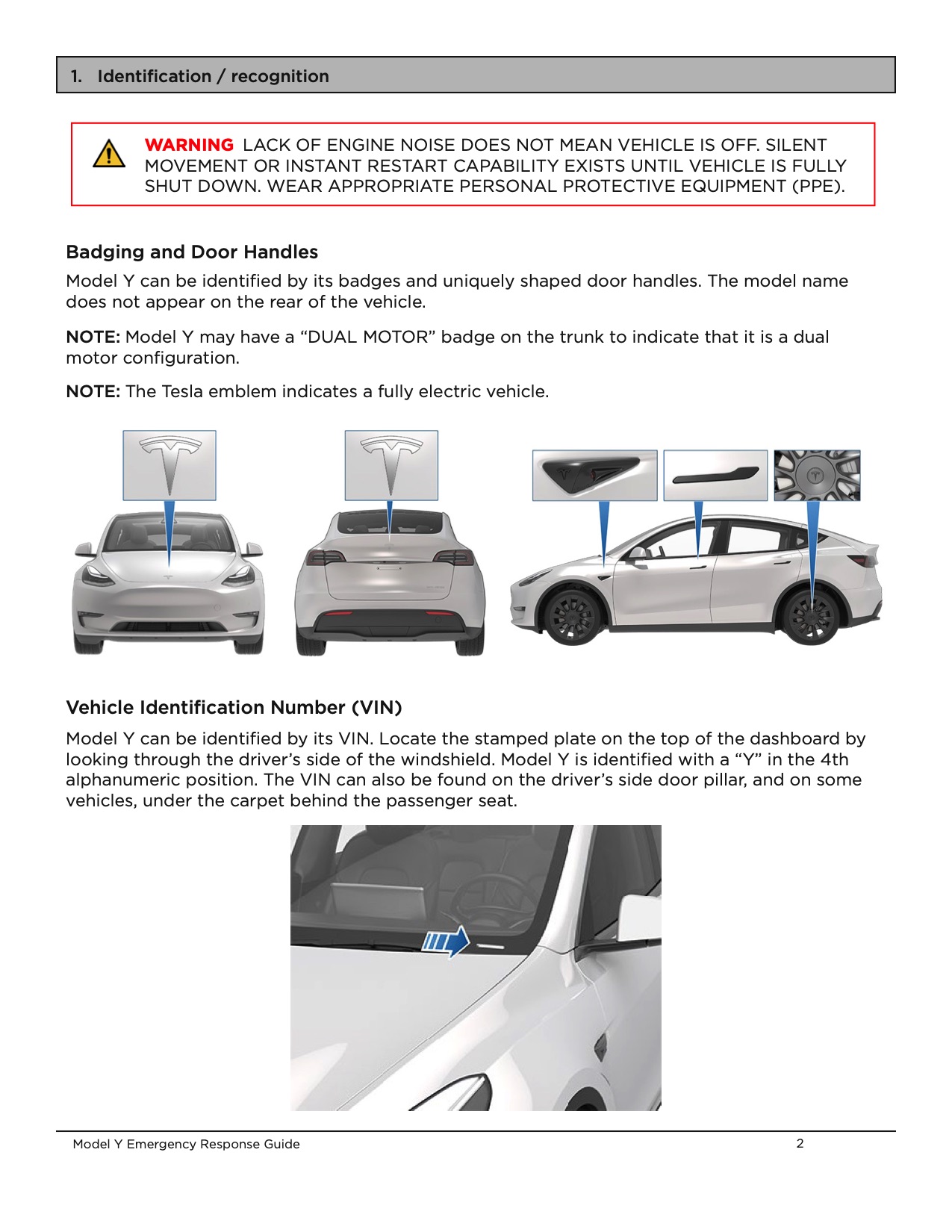 1. Identification / recognition

WARNING LACK OF ENGINE NOISE DOES NOT MEAN VEHICLE IS OFF. SILENT MOVEMENT OR INSTANT RESTART CAPABILITY EXISTS UNTIL VEHICLE IS FULLY SHUT DOWN. WEAR APPROPRIATE PERSONAL PROTECTIVE EQUIPMENT (PPE).

Badging and Door Handles

Model Y can be identified by its badges and uniquely shaped door handles. The model name does not appear on the rear of the vehicle.

NOTE: Model Y may have a “DUAL MOTOR” badge on the trunk to indicate that it is a dual motor configuration.

NOTE: The Tesla emblem indicates a fully electric vehicle.

Vehicle Identification Number (VIN)

Model Y can be identified by its VIN. Locate the stamped plate on the top of the dashboard by looking through the driver’s side of the windshield. Model Y is identified with a “Y” in the 4th alphanumeric position. The VIN can also be found on the driver’s side door pillar, and on some vehicles, under the carpet behind the passenger seat.

Model Y Emergency Response Guide 2