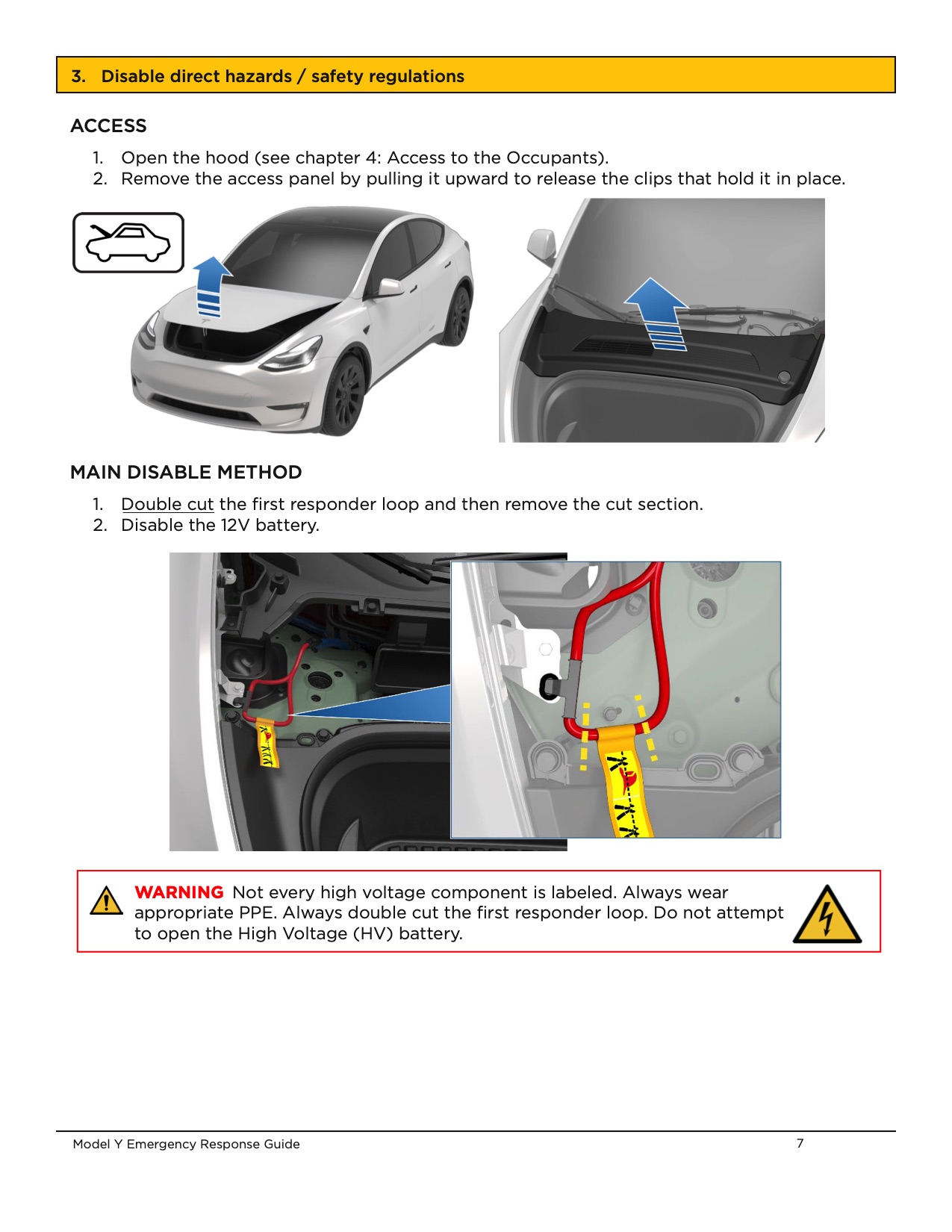 3. Disable direct hazards / safety regulations

ACCESS

1. Open the hood (see chapter 4: Access to the Occupants).
2. Remove the access panel by pulling it upward to release the clips that hold it in place.

MAIN DISABLE METHOD

1. Double cut the first responder loop and then remove the cut section.
2. Disable the 12V battery.

WARNING Not every high voltage component is labeled. Always wear appropriate PPE. Always double cut the first responder loop. Do not attempt to open the High Voltage (HV) battery.

Model Y Emergency Response Guide 7