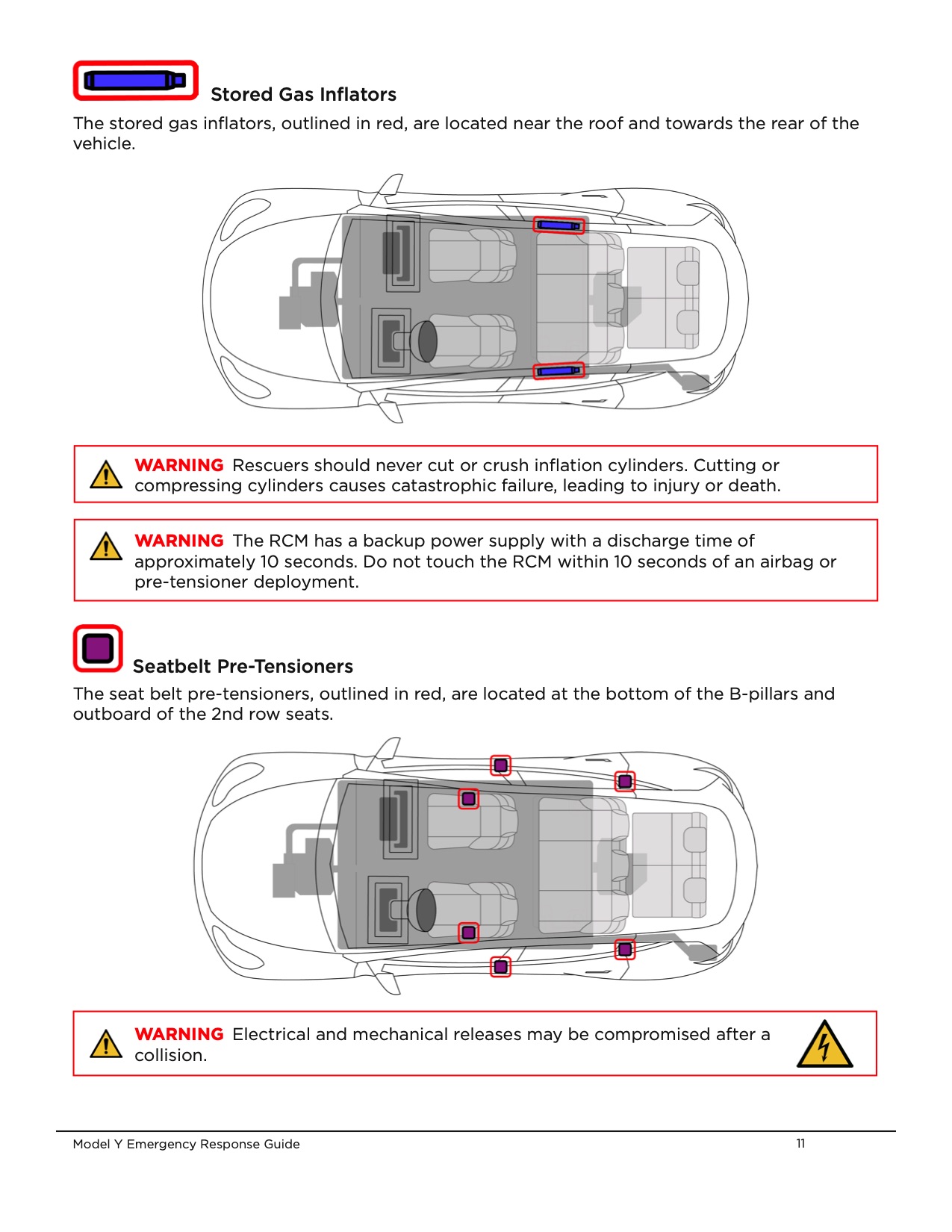 Stored Gas Inflators

The stored gas inflators, outlined in red, are located near the roof and towards the rear of the vehicle.

WARNING Rescuers should never cut or crush inflation cylinders. Cutting or compressing cylinders causes catastrophic failure, leading to injury or death.

WARNING The RCM has a backup power supply with a discharge time of approximately 10 seconds. Do not touch the RCM within 10 seconds of an airbag or pre-tensioner deployment.

Seatbelt Pre-Tensioners

The seat belt pre-tensioners, outlined in red, are located at the bottom of the B-pillars and outboard of the 2nd row seats.

WARNING Electrical and mechanical releases may be compromised after a collision.

Model Y Emergency Response Guide

11