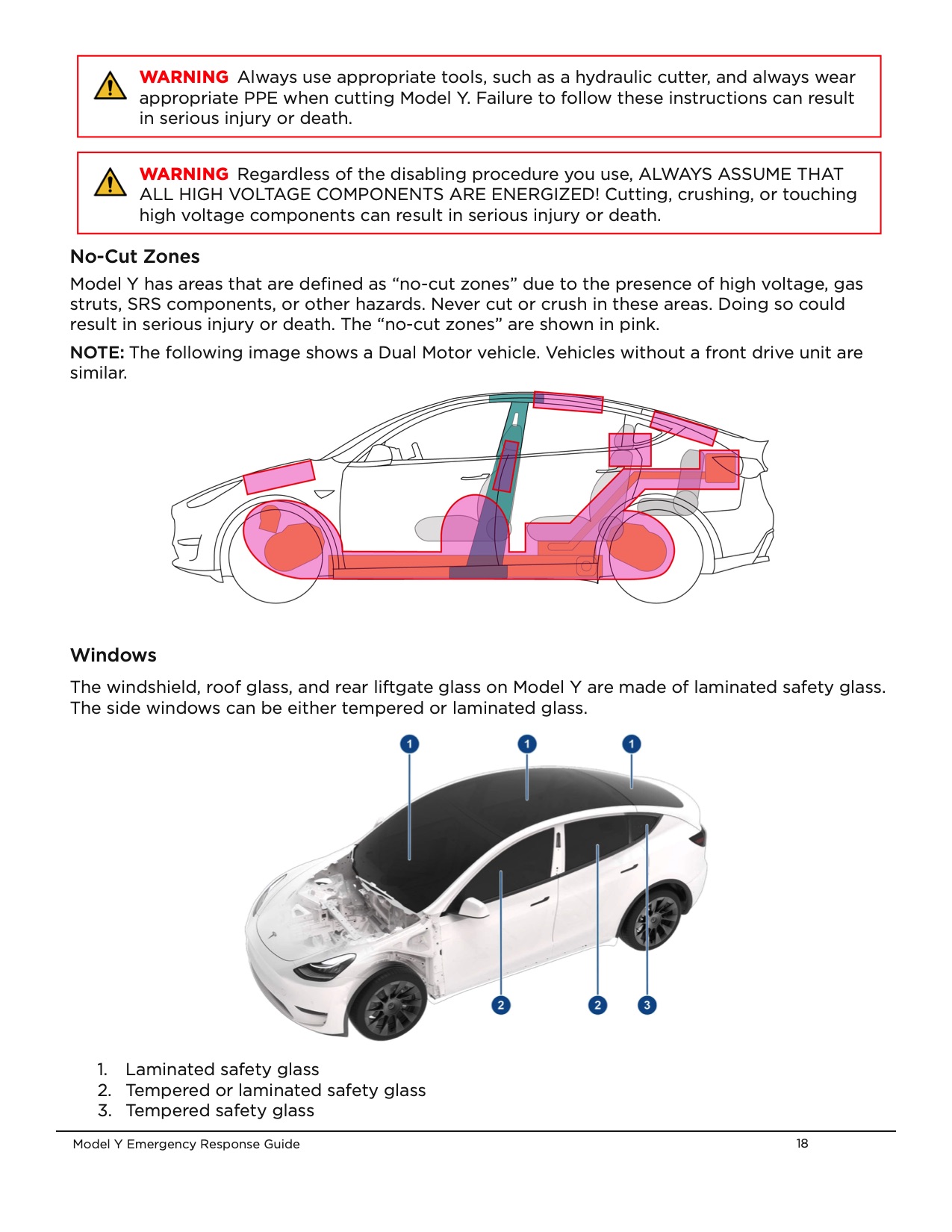 WARNING Always use appropriate tools, such as a hydraulic cutter, and always wear appropriate PPE when cutting Model Y. Failure to follow these instructions can result in serious injury or death.

WARNING Regardless of the disabling procedure you use, ALWAYS ASSUME THAT ALL HIGH VOLTAGE COMPONENTS ARE ENERGIZED! Cutting, crushing, or touching high voltage components can result in serious injury or death.

No-Cut Zones

Model Y has areas that are defined as “no-cut zones” due to the presence of high voltage, gas struts, SRS components, or other hazards. Never cut or crush in these areas. Doing so could result in serious injury or death. The “no-cut zones” are shown in pink.

NOTE: The following image shows a Dual Motor vehicle. Vehicles without a front drive unit are similar.

Windows

The windshield, roof glass, and rear liftgate glass on Model Y are made of laminated safety glass. The side windows can be either tempered or laminated glass.

1 1 1

2 2 3

1. Laminated safety glass
2. Tempered or laminated safety glass
3. Tempered safety glass

Model Y Emergency Response Guide 18