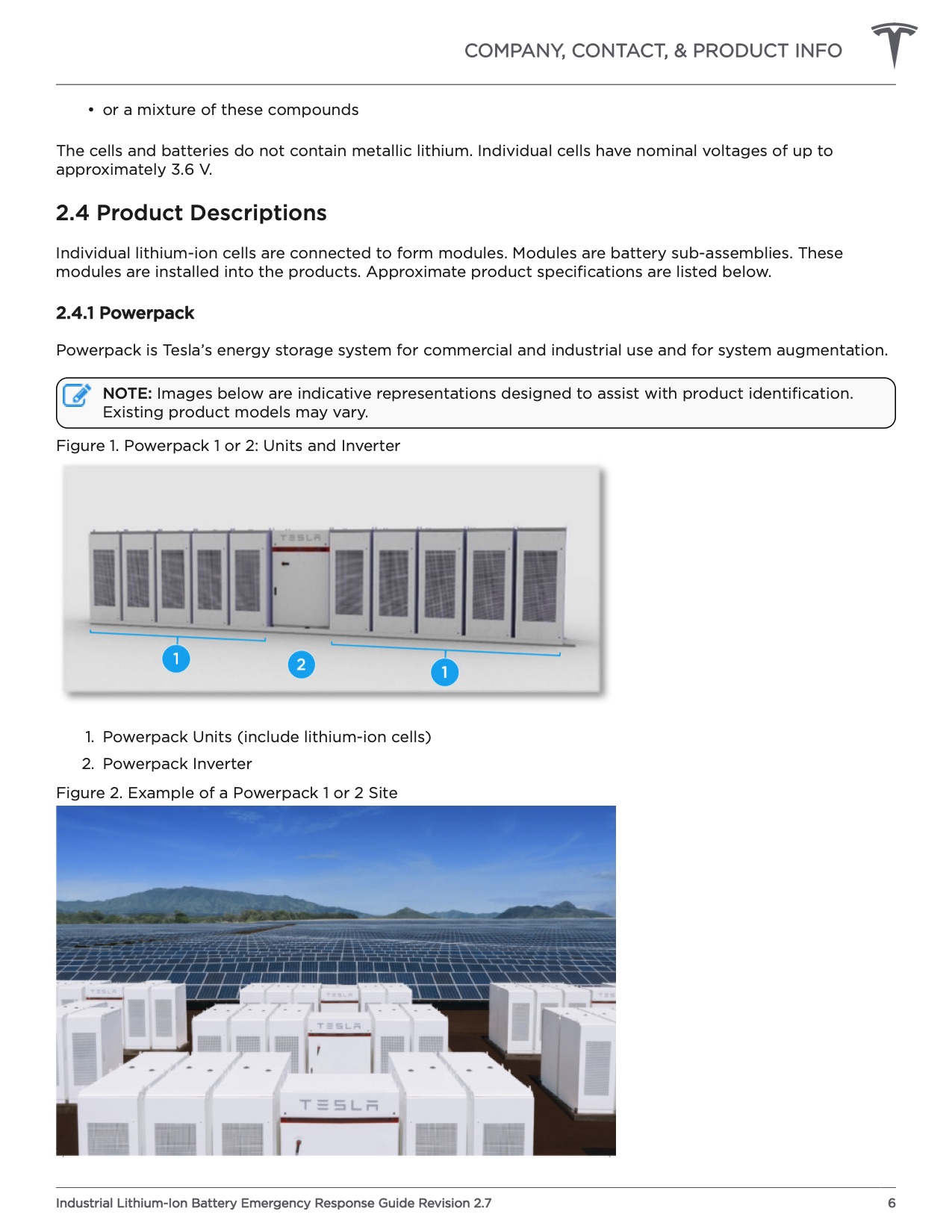 COMPANY, CONTACT, & PRODUCT INFO

• or a mixture of these compounds

The cells and batteries do not contain metallic lithium. Individual cells have nominal voltages of up to approximately 3.6 V.

2.4 Product Descriptions

Individual lithium-ion cells are connected to form modules. Modules are battery sub-assemblies. These modules are installed into the products. Approximate product specifications are listed below.

2.4.1 Powerpack

Powerpack is Tesla's energy storage system for commercial and industrial use and for system augmentation.

NOTE: Images below are indicative representations designed to assist with product identification. Existing product models may vary.

Figure 1. Powerpack 1 or 2: Units and Inverter

TESLA

1

2

1

1. Powerpack Units (include lithium-ion cells)
2. Powerpack Inverter

Figure 2. Example of a Powerpack 1 or 2 Site

TESLA

TESLA

TESLA

TESLA

Industrial Lithium-Ion Battery Emergency Response Guide Revision 2.7

6