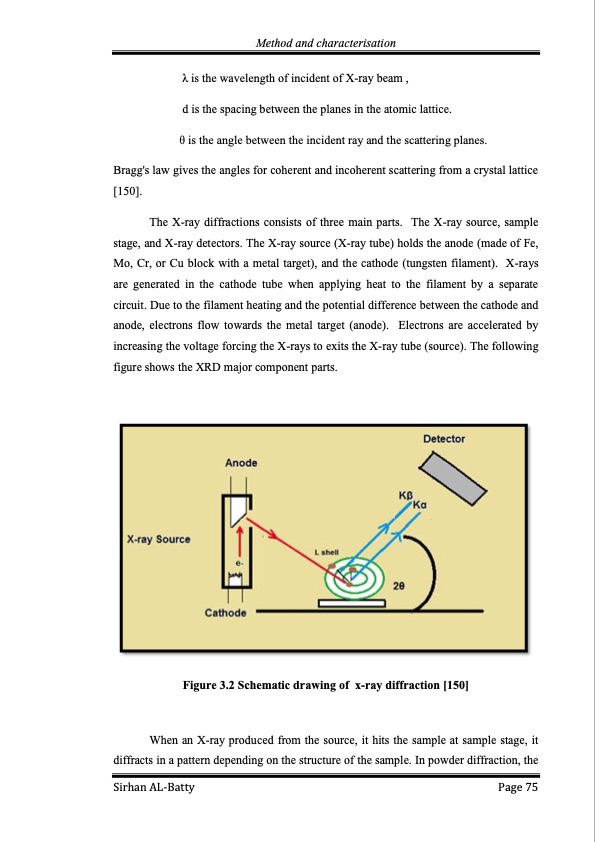 Method and characterisation

λ is the wavelength of incident of X-ray beam ,

d is the spacing between the planes in the atomic lattice.

θ is the angle between the incident ray and the scattering planes.

Bragg's law gives the angles for coherent and incoherent scattering from a crystal lattice [150].

The X-ray diffractions consists of three main parts. The X-ray source, sample stage, and X-ray detectors. The X-ray source (X-ray tube) holds the anode (made of Fe, Mo, Cr, or Cu block with a metal target), and the cathode (tungsten filament). X-rays are generated in the cathode tube when applying heat to the filament by a separate circuit. Due to the filament heating and the potential difference between the cathode and anode, electrons flow towards the metal target (anode). Electrons are accelerated by increasing the voltage forcing the X-rays to exits the X-ray tube (source). The following figure shows the XRD major component parts.

Detector
Anode
Kβ
Kα
X-ray Source
L shell
e-
2θ
Cathode

Figure 3.2 Schematic drawing of x-ray diffraction [150]

When an X-ray produced from the source, it hits the sample at sample stage, it diffracts in a pattern depending on the structure of the sample. In powder diffraction, the

Sirhan AL-Batty
Page 75