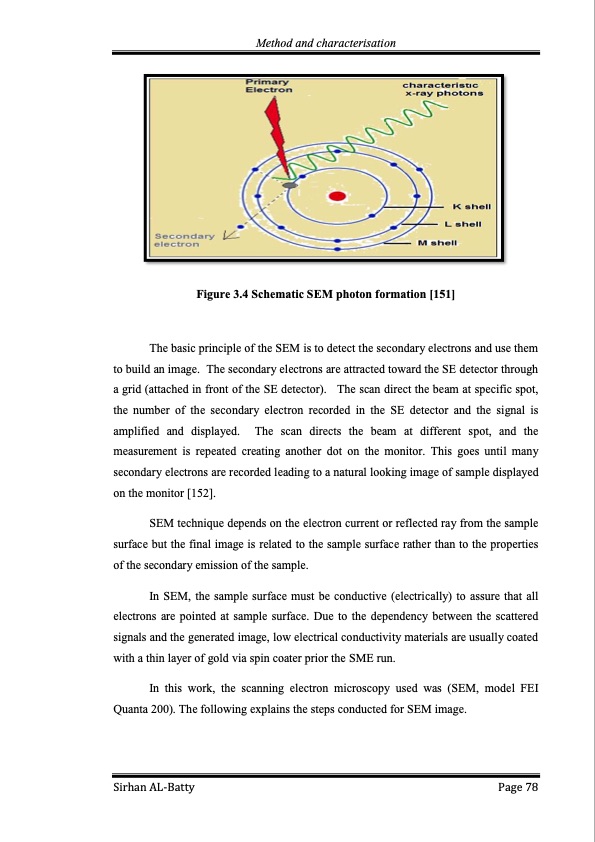 Method and characterisation

Primary Electron

characteristic x-ray photons

K shell

L shell

M shell

Secondary electron

Figure 3.4 Schematic SEM photon formation [151]

The basic principle of the SEM is to detect the secondary electrons and use them to build an image. The secondary electrons are attracted toward the SE detector through a grid (attached in front of the SE detector). The scan direct the beam at specific spot, the number of the secondary electron recorded in the SE detector and the signal is amplified and displayed. The scan directs the beam at different spot, and the measurement is repeated creating another dot on the monitor. This goes until many secondary electrons are recorded leading to a natural looking image of sample displayed on the monitor [152].

SEM technique depends on the electron current or reflected ray from the sample surface but the final image is related to the sample surface rather than to the properties of the secondary emission of the sample.

In SEM, the sample surface must be conductive (electrically) to assure that all electrons are pointed at sample surface. Due to the dependency between the scattered signals and the generated image, low electrical conductivity materials are usually coated with a thin layer of gold via spin coater prior the SME run.

In this work, the scanning electron microscopy used was (SEM, model FEI Quanta 200). The following explains the steps conducted for SEM image.

Sirhan AL-Batty

Page 78