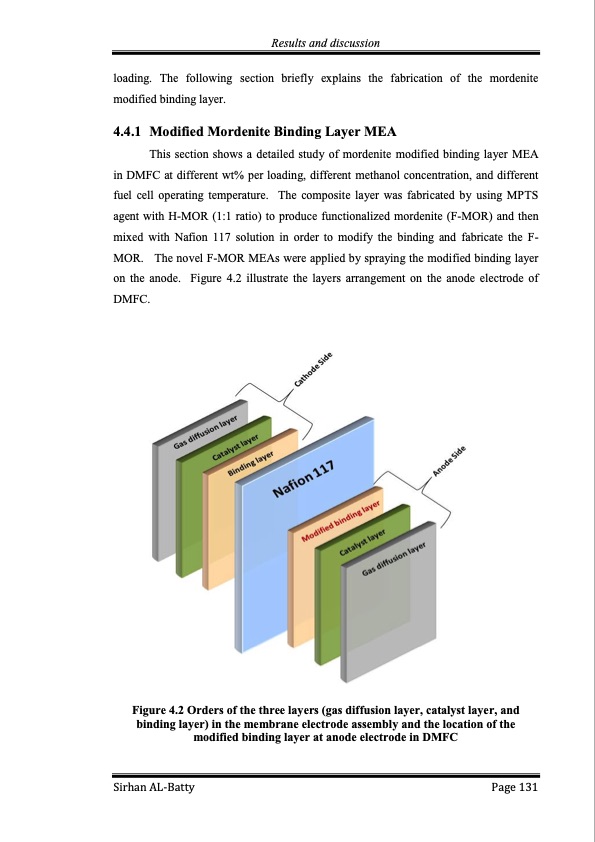 Results and discussion

loading. The following section briefly explains the fabrication of the mordenite modified binding layer.

4.4.1 Modified Mordenite Binding Layer MEA

This section shows a detailed study of mordenite modified binding layer MEA in DMFC at different wt% per loading, different methanol concentration, and different fuel cell operating temperature. The composite layer was fabricated by using MPTS agent with H-MOR (1:1 ratio) to produce functionalized mordenite (F-MOR) and then mixed with Nafion 117 solution in order to modify the binding and fabricate the F-MOR. The novel F-MOR MEAs were applied by spraying the modified binding layer on the anode. Figure 4.2 illustrate the layers arrangement on the anode electrode of DMFC.

Cathode Side

Gas diffusion layer

Catalyst layer

Binding layer

Nafion 117

Anode Side

Modified binding layer

Catalyst layer

Gas diffusion layer

Figure 4.2 Orders of the three layers (gas diffusion layer, catalyst layer, and binding layer) in the membrane electrode assembly and the location of the modified binding layer at anode electrode in DMFC

Sirhan AL-Batty

Page 131