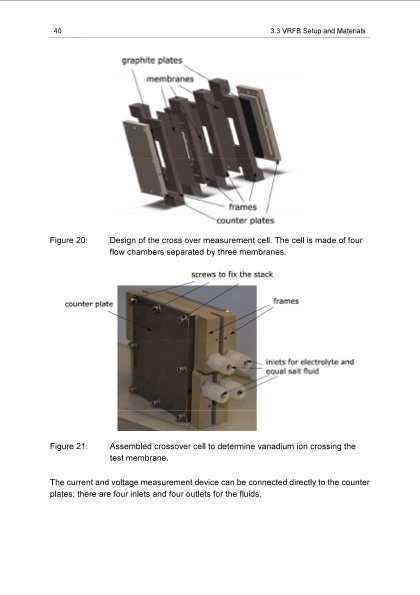 40

3.3 VRFB Setup and Materials

graphite plates

membranes

frames

counter plates

Figure 20: Design of the cross over measurement cell. The cell is made of four flow chambers separated by three membranes.

screws to fix the stack

counter plate

frames

inlets for electrolyte and equal salt fluid

Figure 21: Assembled crossover cell to determine vanadium ion crossing the test membrane.

The current and voltage measurement device can be connected directly to the counter plates; there are four inlets and four outlets for the fluids.