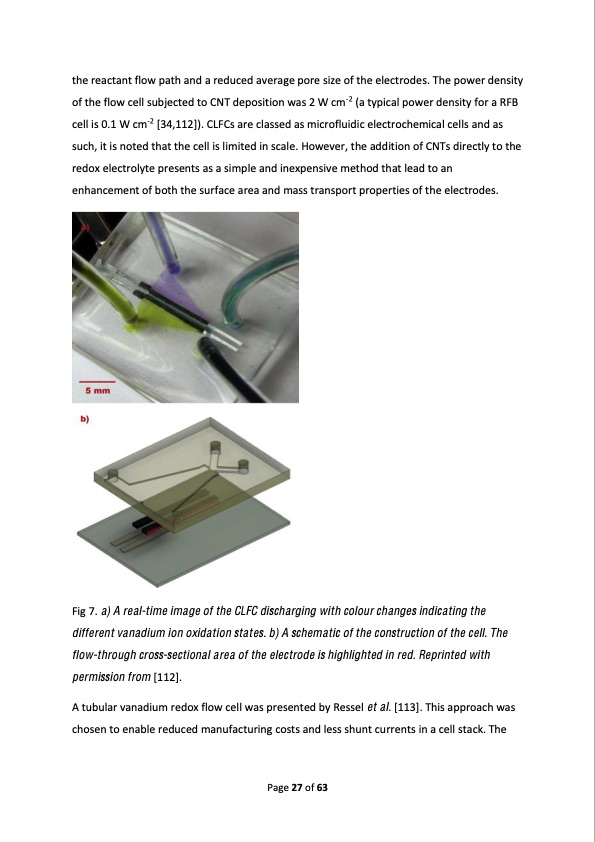 the reactant flow path and a reduced average pore size of the electrodes. The power density of the flow cell subjected to CNT deposition was 2 W cm$^{-2}$ (a typical power density for a RFB cell is 0.1 W cm$^{-2}$ [34,112]). CLFCs are classed as microfluidic electrochemical cells and as such, it is noted that the cell is limited in scale. However, the addition of CNTs directly to the redox electrolyte presents as a simple and inexpensive method that lead to an enhancement of both the surface area and mass transport properties of the electrodes.

a)

5 mm

b)

Fig 7. a) A real-time image of the CLFC discharging with colour changes indicating the different vanadium ion oxidation states. b) A schematic of the construction of the cell. The flow-through cross-sectional area of the electrode is highlighted in red. Reprinted with permission from [112].

A tubular vanadium redox flow cell was presented by Ressel et al. [113]. This approach was chosen to enable reduced manufacturing costs and less shunt currents in a cell stack. The

Page 27 of 63