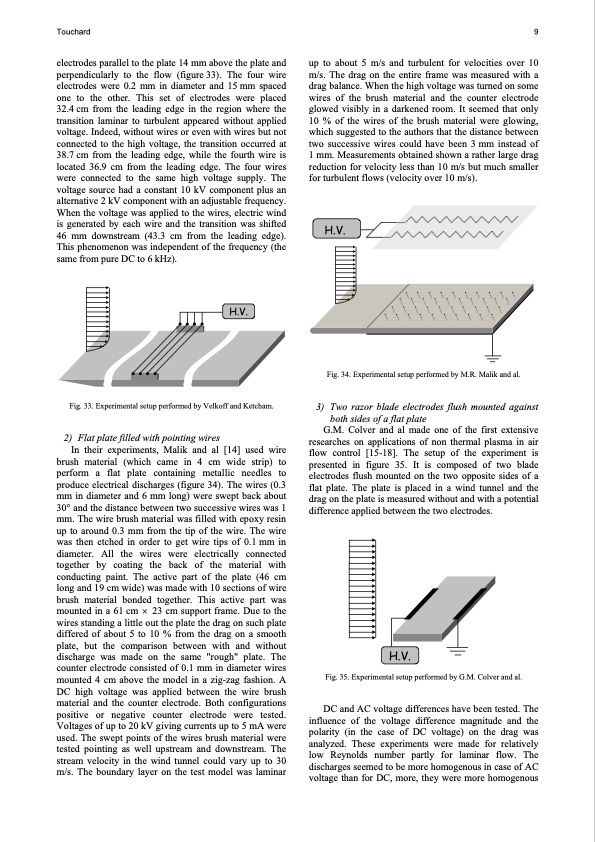 Touchard

9

electrodes parallel to the plate 14 mm above the plate and perpendicularly to the flow (figure 33). The four wire electrodes were 0.2 mm in diameter and 15 mm spaced one to the other. This set of electrodes were placed 32.4 cm from the leading edge in the region where the transition laminar to turbulent appeared without applied voltage. Indeed, without wires or even with wires but not connected to the high voltage, the transition occurred at 38.7 cm from the leading edge, while the fourth wire is located 36.9 cm from the leading edge. The four wires were connected to the same high voltage supply. The voltage source had a constant 10 kV component plus an alternative 2 kV component with an adjustable frequency. When the voltage was applied to the wires, electric wind is generated by each wire and the transition was shifted 46 mm downstream (43.3 cm from the leading edge). This phenomenon was independent of the frequency (the same from pure DC to 6 kHz).

H.V.

Fig. 33. Experimental setup performed by Velkoff and Ketcham.

2) Flat plate filled with pointing wires

In their experiments, Malik and al [14] used wire brush material (which came in 4 cm wide strip) to perform a flat plate containing metallic needles to produce electrical discharges (figure 34). The wires (0.3 mm in diameter and 6 mm long) were swept back about 30° and the distance between two successive wires was 1 mm. The wire brush material was filled with epoxy resin up to around 0.3 mm from the tip of the wire. The wire was then etched in order to get wire tips of 0.1 mm in diameter. All the wires were electrically connected together by coating the back of the material with conducting paint. The active part of the plate (46 cm long and 19 cm wide) was made with 10 sections of wire brush material bonded together. This active part was mounted in a 61 cm × 23 cm support frame. Due to the wires standing a little out the plate the drag on such plate differed of about 5 to 10 % from the drag on a smooth plate, but the comparison between with and without discharge was made on the same "rough" plate. The counter electrode consisted of 0.1 mm in diameter wires mounted 4 cm above the model in a zig-zag fashion. A DC high voltage was applied between the wire brush material and the counter electrode. Both configurations positive or negative counter electrode were tested. Voltages of up to 20 kV giving currents up to 5 mA were used. The swept points of the wires brush material were tested pointing as well upstream and downstream. The stream velocity in the wind tunnel could vary up to 30 m/s. The boundary layer on the test model was laminar up to about 5 m/s and turbulent for velocities over 10 m/s. The drag on the entire frame was measured with a drag balance. When the high voltage was turned on some wires of the brush material and the counter electrode glowed visibly in a darkened room. It seemed that only 10 % of the wires of the brush material were glowing, which suggested to the authors that the distance between two successive wires could have been 3 mm instead of 1 mm. Measurements obtained shown a rather large drag reduction for velocity less than 10 m/s but much smaller for turbulent flows (velocity over 10 m/s).

H.V.

Fig. 34. Experimental setup performed by M.R. Malik and al.

3) Two razor blade electrodes flush mounted against both sides of a flat plate

G.M. Colver and al made one of the first extensive researches on applications of non thermal plasma in air flow control [15-18]. The setup of the experiment is presented in figure 35. It is composed of two blade electrodes flush mounted on the two opposite sides of a flat plate. The plate is placed in a wind tunnel and the drag on the plate is measured without and with a potential difference applied between the two electrodes.

H.V.

Fig. 35. Experimental setup performed by G.M. Colver and al.

DC and AC voltage differences have been tested. The influence of the voltage difference magnitude and the polarity (in the case of DC voltage) on the drag was analyzed. These experiments were made for relatively low Reynolds number partly for laminar flow. The discharges seemed to be more homogenous in case of AC voltage than for DC, more, they were more homogenous