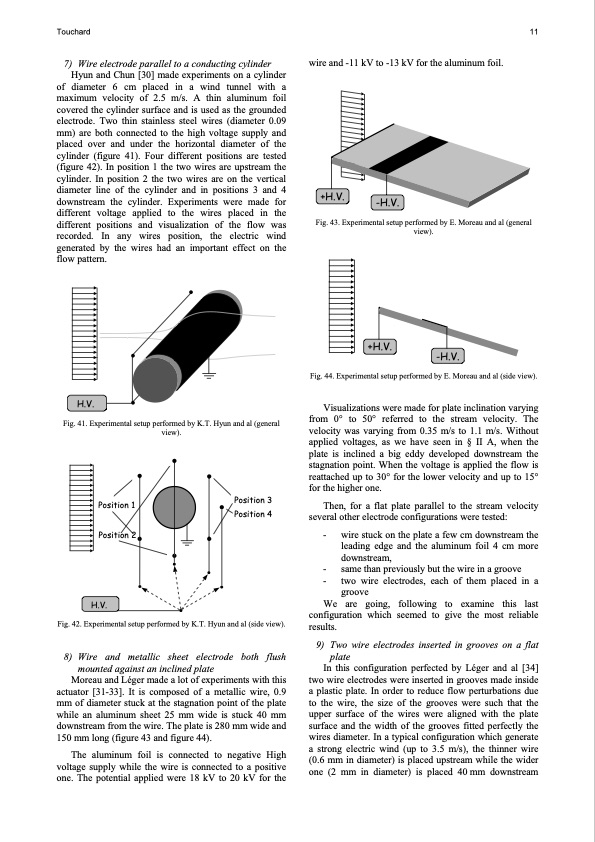 Touchard 11

7) Wire electrode parallel to a conducting cylinder
Hyun and Chun [30] made experiments on a cylinder of diameter 6 cm placed in a wind tunnel with a maximum velocity of 2.5 m/s. A thin aluminum foil covered the cylinder surface and is used as the grounded electrode. Two thin stainless steel wires (diameter 0.09 mm) are both connected to the high voltage supply and placed over and under the horizontal diameter of the cylinder (figure 41). Four different positions are tested (figure 42). In position 1 the two wires are upstream the cylinder. In position 2 the two wires are on the vertical diameter line of the cylinder and in positions 3 and 4 downstream the cylinder. Experiments were made for different voltage applied to the wires placed in the different positions and visualization of the flow was recorded. In any wires position, the electric wind generated by the wires had an important effect on the flow pattern.

H.V.

Fig. 41. Experimental setup performed by K.T. Hyun and al (general view).

Position 1
Position 2
Position 3
Position 4
H.V.

Fig. 42. Experimental setup performed by K.T. Hyun and al (side view).

8) Wire and metallic sheet electrode both flush mounted against an inclined plate
Moreau and Léger made a lot of experiments with this actuator [31-33]. It is composed of a metallic wire, 0.9 mm of diameter stuck at the stagnation point of the plate while an aluminum sheet 25 mm wide is stuck 40 mm downstream from the wire. The plate is 280 mm wide and 150 mm long (figure 43 and figure 44).

The aluminum foil is connected to negative High voltage supply while the wire is connected to a positive one. The potential applied were 18 kV to 20 kV for the wire and -11 kV to -13 kV for the aluminum foil.

+H.V.
-H.V.

Fig. 43. Experimental setup performed by E. Moreau and al (general view).

+H.V.
-H.V.

Fig. 44. Experimental setup performed by E. Moreau and al (side view).

Visualizations were made for plate inclination varying from 0° to 50° referred to the stream velocity. The velocity was varying from 0.35 m/s to 1.1 m/s. Without applied voltages, as we have seen in § II A, when the plate is inclined a big eddy developed downstream the stagnation point. When the voltage is applied the flow is reattached up to 30° for the lower velocity and up to 15° for the higher one.

Then, for a flat plate parallel to the stream velocity several other electrode configurations were tested:

- wire stuck on the plate a few cm downstream the leading edge and the aluminum foil 4 cm more downstream,
- same than previously but the wire in a groove
- two wire electrodes, each of them placed in a groove

We are going, following to examine this last configuration which seemed to give the most reliable results.

9) Two wire electrodes inserted in grooves on a flat plate
In this configuration perfected by Léger and al [34] two wire electrodes were inserted in grooves made inside a plastic plate. In order to reduce flow perturbations due to the wire, the size of the grooves were such that the upper surface of the wires were aligned with the plate surface and the width of the grooves fitted perfectly the wires diameter. In a typical configuration which generate a strong electric wind (up to 3.5 m/s), the thinner wire (0.6 mm in diameter) is placed upstream while the wider one (2 mm in diameter) is placed 40 mm downstream