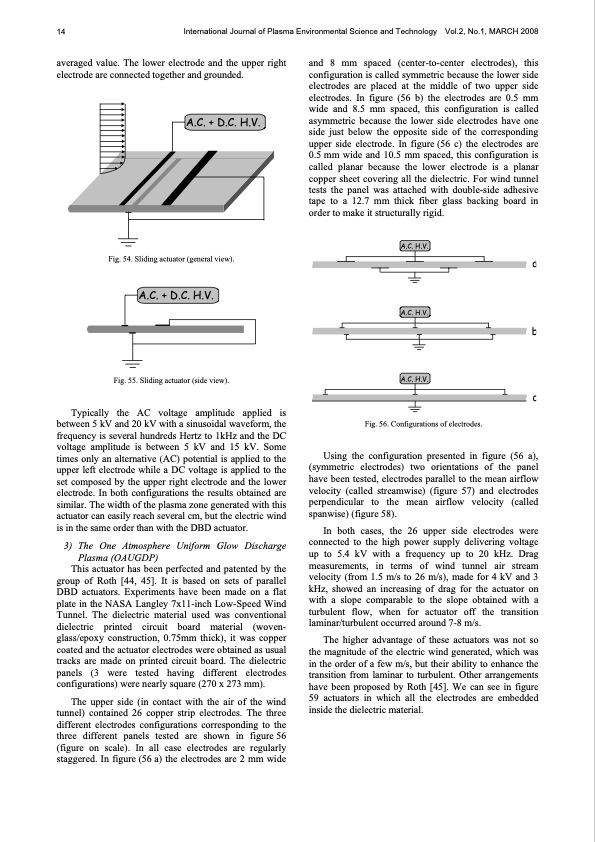 14 International Journal of Plasma Environmental Science and Technology Vol.2, No.1, MARCH 2008

averaged value. The lower electrode and the upper right electrode are connected together and grounded.

A.C. + D.C. H.V.

Fig. 54. Sliding actuator (general view).

A.C. + D.C. H.V.

Fig. 55. Sliding actuator (side view).

Typically the AC voltage amplitude applied is between 5 kV and 20 kV with a sinusoidal waveform, the frequency is several hundreds Hertz to 1kHz and the DC voltage amplitude is between 5 kV and 15 kV. Some times only an alternative (AC) potential is applied to the upper left electrode while a DC voltage is applied to the set composed by the upper right electrode and the lower electrode. In both configurations the results obtained are similar. The width of the plasma zone generated with this actuator can easily reach several cm, but the electric wind is in the same order than with the DBD actuator.

3) The One Atmosphere Uniform Glow Discharge Plasma (OAUGDP)

This actuator has been perfected and patented by the group of Roth [44, 45]. It is based on sets of parallel DBD actuators. Experiments have been made on a flat plate in the NASA Langley 7x11-inch Low-Speed Wind Tunnel. The dielectric material used was conventional dielectric printed circuit board material (woven-glass/epoxy construction, 0.75mm thick), it was copper coated and the actuator electrodes were obtained as usual tracks are made on printed circuit board. The dielectric panels (3 were tested having different electrodes configurations) were nearly square (270 x 273 mm).

The upper side (in contact with the air of the wind tunnel) contained 26 copper strip electrodes. The three different electrodes configurations corresponding to the three different panels tested are shown in figure 56 (figure on scale). In all case electrodes are regularly staggered. In figure (56 a) the electrodes are 2 mm wide and 8 mm spaced (center-to-center electrodes), this configuration is called symmetric because the lower side electrodes are placed at the middle of two upper side electrodes. In figure (56 b) the electrodes are 0.5 mm wide and 8.5 mm spaced, this configuration is called asymmetric because the lower side electrodes have one side just below the opposite side of the corresponding upper side electrode. In figure (56 c) the electrodes are 0.5 mm wide and 10.5 mm spaced, this configuration is called planar because the lower electrode is a planar copper sheet covering all the dielectric. For wind tunnel tests the panel was attached with double-side adhesive tape to a 12.7 mm thick fiber glass backing board in order to make it structurally rigid.

A.C. H.V.
a
A.C. H.V.
b
A.C. H.V.
c

Fig. 56. Configurations of electrodes.

Using the configuration presented in figure (56 a), (symmetric electrodes) two orientations of the panel have been tested, electrodes parallel to the mean airflow velocity (called streamwise) (figure 57) and electrodes perpendicular to the mean airflow velocity (called spanwise) (figure 58).

In both cases, the 26 upper side electrodes were connected to the high power supply delivering voltage up to 5.4 kV with a frequency up to 20 kHz. Drag measurements, in terms of wind tunnel air stream velocity (from 1.5 m/s to 26 m/s), made for 4 kV and 3 kHz, showed an increasing of drag for the actuator on with a slope comparable to the slope obtained with a turbulent flow, when for actuator off the transition laminar/turbulent occurred around 7-8 m/s.

The higher advantage of these actuators was not so the magnitude of the electric wind generated, which was in the order of a few m/s, but their ability to enhance the transition from laminar to turbulent. Other arrangements have been proposed by Roth [45]. We can see in figure 59 actuators in which all the electrodes are embedded inside the dielectric material.