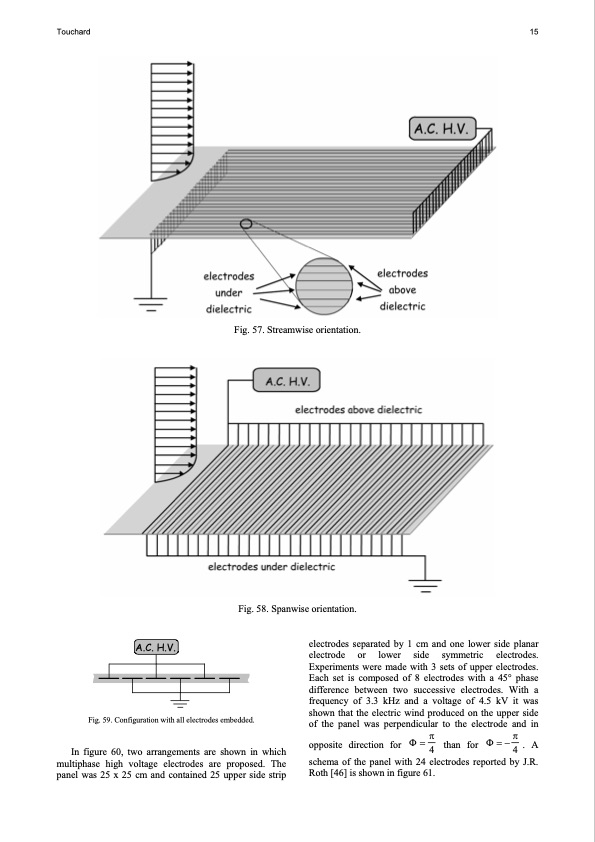 Touchard

15

A.C. H.V.

electrodes under dielectric

electrodes above dielectric

Fig. 57. Streamwise orientation.

A.C. H.V.

electrodes above dielectric

electrodes under dielectric

Fig. 58. Spanwise orientation.

A.C. H.V.

Fig. 59. Configuration with all electrodes embedded.

In figure 60, two arrangements are shown in which multiphase high voltage electrodes are proposed. The panel was 25 x 25 cm and contained 25 upper side strip electrodes separated by 1 cm and one lower side planar electrode or lower side symmetric electrodes. Experiments were made with 3 sets of upper electrodes. Each set is composed of 8 electrodes with a 45° phase difference between two successive electrodes. With a frequency of 3.3 kHz and a voltage of 4.5 kV it was shown that the electric wind produced on the upper side of the panel was perpendicular to the electrode and in opposite direction for $\Phi = \frac{\pi}{4}$ than for $\Phi = -\frac{\pi}{4}$. A schema of the panel with 24 electrodes reported by J.R. Roth [46] is shown in figure 61.