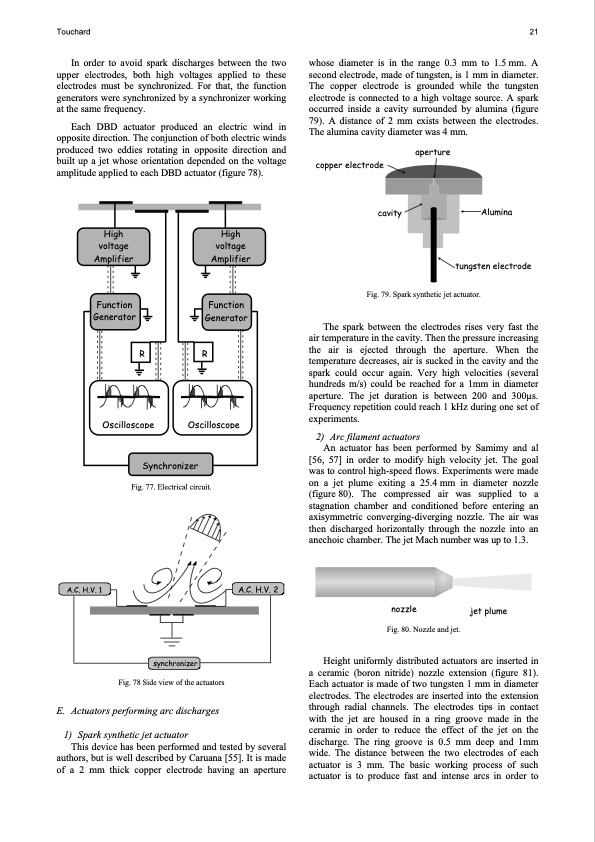 Touchard

21

In order to avoid spark discharges between the two upper electrodes, both high voltages applied to these electrodes must be synchronized. For that, the function generators were synchronized by a synchronizer working at the same frequency.

Each DBD actuator produced an electric wind in opposite direction. The conjunction of both electric winds produced two eddies rotating in opposite direction and built up a jet whose orientation depended on the voltage amplitude applied to each DBD actuator (figure 78).

High voltage Amplifier

High voltage Amplifier

Function Generator

Function Generator

R

R

Oscilloscope

Oscilloscope

Synchronizer

Fig. 77. Electrical circuit.

A.C. H.V. 1

A.C. H.V. 2

synchronizer

Fig. 78 Side view of the actuators

E. Actuators performing arc discharges

1) Spark synthetic jet actuator

This device has been performed and tested by several authors, but is well described by Caruana [55]. It is made of a 2 mm thick copper electrode having an aperture whose diameter is in the range 0.3 mm to 1.5 mm. A second electrode, made of tungsten, is 1 mm in diameter. The copper electrode is grounded while the tungsten electrode is connected to a high voltage source. A spark occurred inside a cavity surrounded by alumina (figure 79). A distance of 2 mm exists between the electrodes. The alumina cavity diameter was 4 mm.

aperture

copper electrode

cavity

Alumina

tungsten electrode

Fig. 79. Spark synthetic jet actuator.

The spark between the electrodes rises very fast the air temperature in the cavity. Then the pressure increasing the air is ejected through the aperture. When the temperature decreases, air is sucked in the cavity and the spark could occur again. Very high velocities (several hundreds m/s) could be reached for a 1mm in diameter aperture. The jet duration is between 200 and 300µs. Frequency repetition could reach 1 kHz during one set of experiments.

2) Arc filament actuators

An actuator has been performed by Samimy and al [56, 57] in order to modify high velocity jet. The goal was to control high-speed flows. Experiments were made on a jet plume exiting a 25.4 mm in diameter nozzle (figure 80). The compressed air was supplied to a stagnation chamber and conditioned before entering an axisymmetric converging-diverging nozzle. The air was then discharged horizontally through the nozzle into an anechoic chamber. The jet Mach number was up to 1.3.

nozzle

jet plume

Fig. 80. Nozzle and jet.

Height uniformly distributed actuators are inserted in a ceramic (boron nitride) nozzle extension (figure 81). Each actuator is made of two tungsten 1 mm in diameter electrodes. The electrodes are inserted into the extension through radial channels. The electrodes tips in contact with the jet are housed in a ring groove made in the ceramic in order to reduce the effect of the jet on the discharge. The ring groove is 0.5 mm deep and 1mm wide. The distance between the two electrodes of each actuator is 3 mm. The basic working process of such actuator is to produce fast and intense arcs in order to