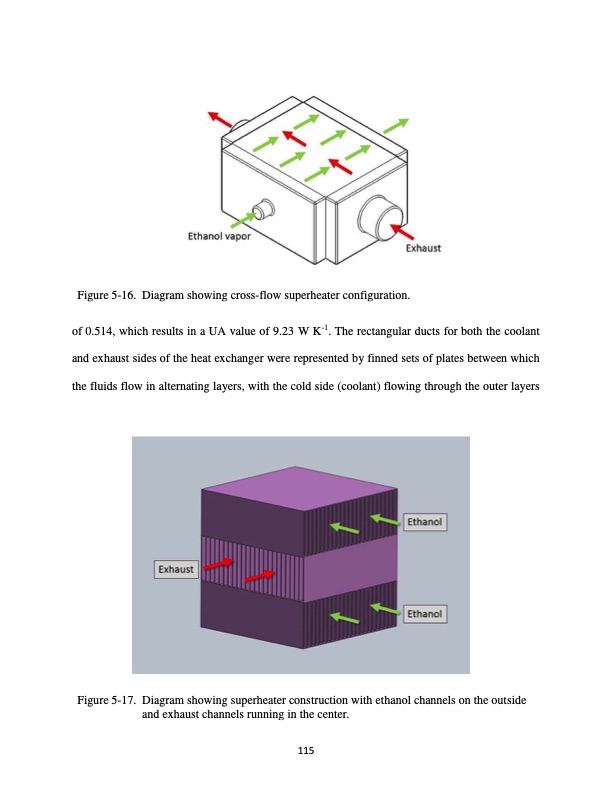 Ethanol vapor

Exhaust

Figure 5-16. Diagram showing cross-flow superheater configuration.

of 0.514, which results in a UA value of 9.23 W K$^{-1}$. The rectangular ducts for both the coolant and exhaust sides of the heat exchanger were represented by finned sets of plates between which the fluids flow in alternating layers, with the cold side (coolant) flowing through the outer layers

Ethanol

Exhaust

Ethanol

Figure 5-17. Diagram showing superheater construction with ethanol channels on the outside and exhaust channels running in the center.

115