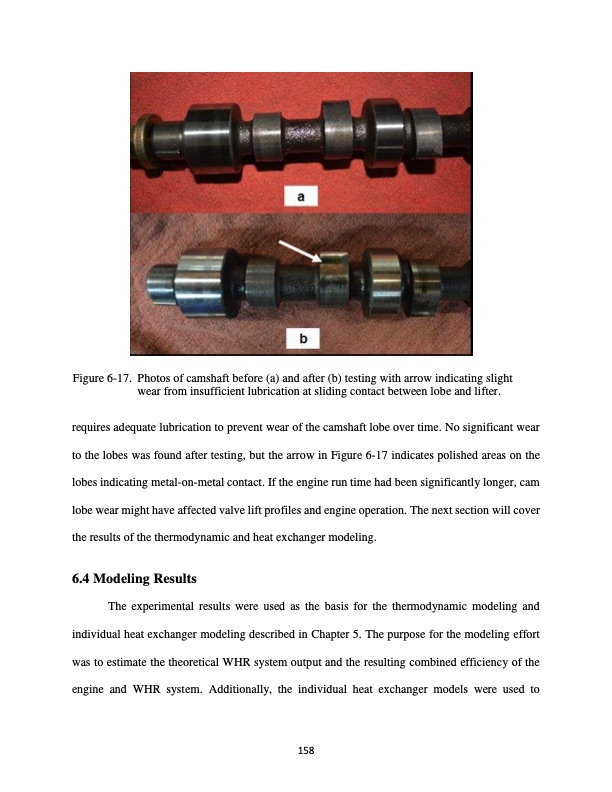 a

b

Figure 6-17. Photos of camshaft before (a) and after (b) testing with arrow indicating slight wear from insufficient lubrication at sliding contact between lobe and lifter.

requires adequate lubrication to prevent wear of the camshaft lobe over time. No significant wear to the lobes was found after testing, but the arrow in Figure 6-17 indicates polished areas on the lobes indicating metal-on-metal contact. If the engine run time had been significantly longer, cam lobe wear might have affected valve lift profiles and engine operation. The next section will cover the results of the thermodynamic and heat exchanger modeling.

6.4 Modeling Results

The experimental results were used as the basis for the thermodynamic modeling and individual heat exchanger modeling described in Chapter 5. The purpose for the modeling effort was to estimate the theoretical WHR system output and the resulting combined efficiency of the engine and WHR system. Additionally, the individual heat exchanger models were used to

158