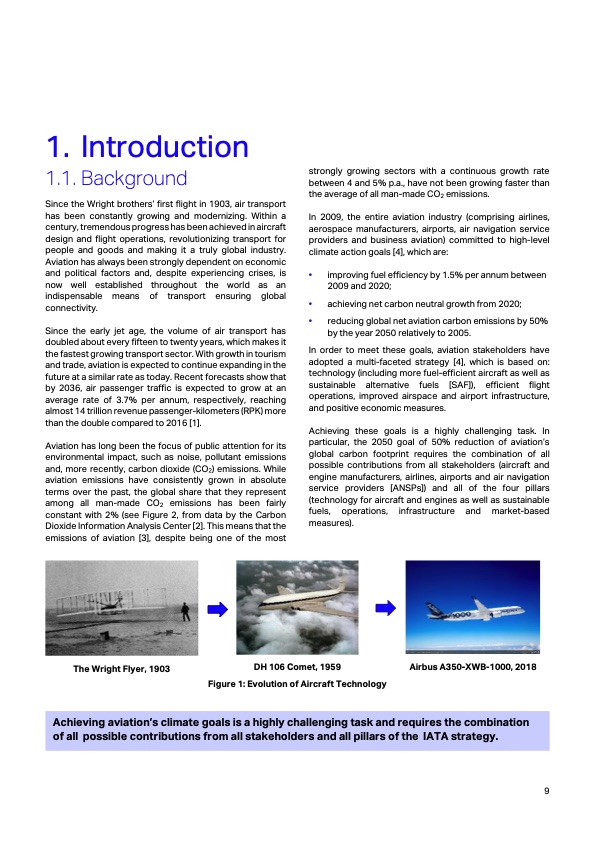 1. Introduction

1.1. Background

Since the Wright brothers' first flight in 1903, air transport has been constantly growing and modernizing. Within a century, tremendous progress has been achieved in aircraft design and flight operations, revolutionizing transport for people and goods and making it a truly global industry. Aviation has always been strongly dependent on economic and political factors and, despite experiencing crises, is now well established throughout the world as an indispensable means of transport ensuring global connectivity.

Since the early jet age, the volume of air transport has doubled about every fifteen to twenty years, which makes it the fastest growing transport sector. With growth in tourism and trade, aviation is expected to continue expanding in the future at a similar rate as today. Recent forecasts show that by 2036, air passenger traffic is expected to grow at an average rate of 3.7% per annum, respectively, reaching almost 14 trillion revenue passenger-kilometers (RPK) more than the double compared to 2016 [1].

Aviation has long been the focus of public attention for its environmental impact, such as noise, pollutant emissions and, more recently, carbon dioxide ($CO_2$) emissions. While aviation emissions have consistently grown in absolute terms over the past, the global share that they represent among all man-made $CO_2$ emissions has been fairly constant with 2% (see Figure 2, from data by the Carbon Dioxide Information Analysis Center [2]. This means that the emissions of aviation [3], despite being one of the most strongly growing sectors with a continuous growth rate between 4 and 5% p.a., have not been growing faster than the average of all man-made $CO_2$ emissions.

In 2009, the entire aviation industry (comprising airlines, aerospace manufacturers, airports, air navigation service providers and business aviation) committed to high-level climate action goals [4], which are:

• improving fuel efficiency by 1.5% per annum between 2009 and 2020;

• achieving net carbon neutral growth from 2020;

• reducing global net aviation carbon emissions by 50% by the year 2050 relatively to 2005.

In order to meet these goals, aviation stakeholders have adopted a multi-faceted strategy [4], which is based on: technology (including more fuel-efficient aircraft as well as sustainable alternative fuels [SAF]), efficient flight operations, improved airspace and airport infrastructure, and positive economic measures.

Achieving these goals is a highly challenging task. In particular, the 2050 goal of 50% reduction of aviation's global carbon footprint requires the combination of all possible contributions from all stakeholders (aircraft and engine manufacturers, airlines, airports and air navigation service providers [ANSPs]) and all of the four pillars (technology for aircraft and engines as well as sustainable fuels, operations, infrastructure and market-based measures).

The Wright Flyer, 1903

DH 106 Comet, 1959

Airbus A350-XWB-1000, 2018

Figure 1: Evolution of Aircraft Technology

Achieving aviation's climate goals is a highly challenging task and requires the combination of all possible contributions from all stakeholders and all pillars of the IATA strategy.

9