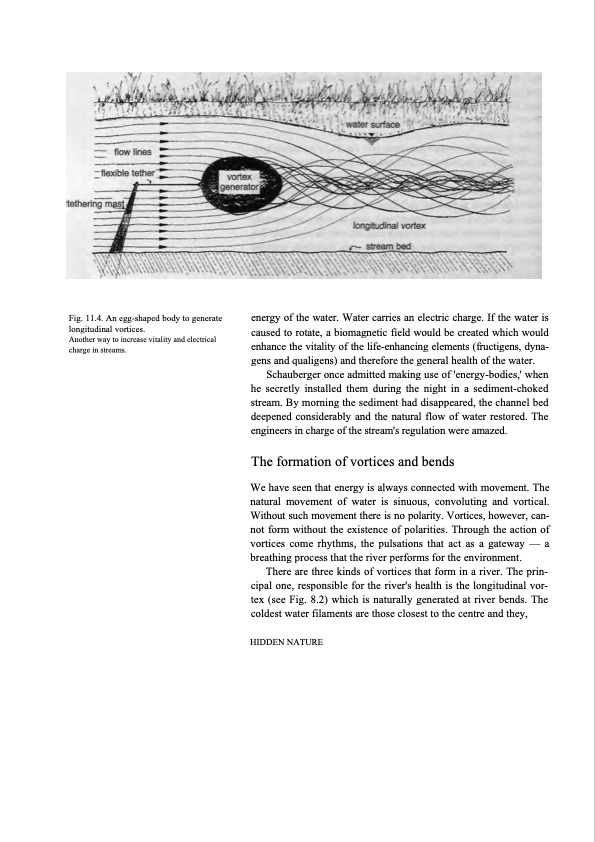 water surface

flow lines

flexible tether

vortex generator

tethering mast

longitudinal vortex

stream bed

Fig. 11.4. An egg-shaped body to generate longitudinal vortices.
Another way to increase vitality and electrical charge in streams.

energy of the water. Water carries an electric charge. If the water is caused to rotate, a biomagnetic field would be created which would enhance the vitality of the life-enhancing elements (fructigens, dynagens and qualigens) and therefore the general health of the water.

Schauberger once admitted making use of 'energy-bodies,' when he secretly installed them during the night in a sediment-choked stream. By morning the sediment had disappeared, the channel bed deepened considerably and the natural flow of water restored. The engineers in charge of the stream's regulation were amazed.

The formation of vortices and bends

We have seen that energy is always connected with movement. The natural movement of water is sinuous, convoluting and vortical. Without such movement there is no polarity. Vortices, however, cannot form without the existence of polarities. Through the action of vortices come rhythms, the pulsations that act as a gateway — a breathing process that the river performs for the environment.

There are three kinds of vortices that form in a river. The principal one, responsible for the river's health is the longitudinal vortex (see Fig. 8.2) which is naturally generated at river bends. The coldest water filaments are those closest to the centre and they,

HIDDEN NATURE