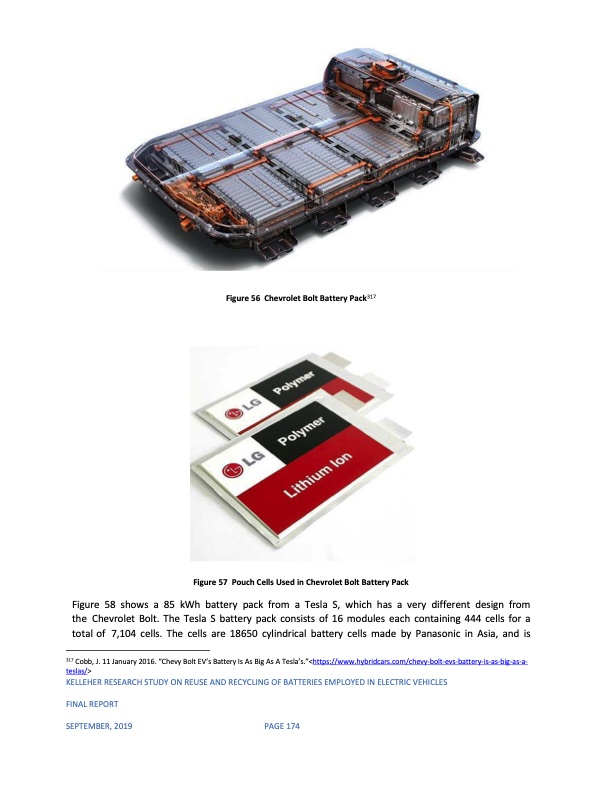 Figure 56 Chevrolet Bolt Battery Pack$^{317}$

LG Polymer

LG Polymer Lithium Ion

Figure 57 Pouch Cells Used in Chevrolet Bolt Battery Pack

Figure 58 shows a 85 kWh battery pack from a Tesla S, which has a very different design from the Chevrolet Bolt. The Tesla S battery pack consists of 16 modules each containing 444 cells for a total of 7,104 cells. The cells are 18650 cylindrical battery cells made by Panasonic in Asia, and is

$^{317}$ Cobb, J. 11 January 2016. "Chevy Bolt EV's Battery Is As Big As A Tesla's."<https://www.hybridcars.com/chevy-bolt-evs-battery-is-as-big-as-a-teslas/>

KELLEHER RESEARCH STUDY ON REUSE AND RECYCLING OF BATTERIES EMPLOYED IN ELECTRIC VEHICLES

FINAL REPORT

SEPTEMBER, 2019 PAGE 174