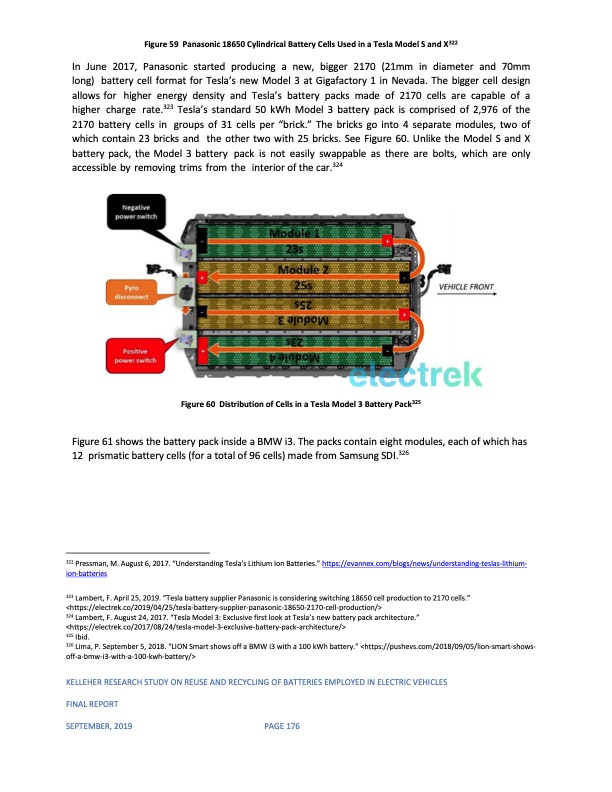 Figure 59 Panasonic 18650 Cylindrical Battery Cells Used in a Tesla Model S and X$^{322}$

In June 2017, Panasonic started producing a new, bigger 2170 (21mm in diameter and 70mm long) battery cell format for Tesla's new Model 3 at Gigafactory 1 in Nevada. The bigger cell design allows for higher energy density and Tesla's battery packs made of 2170 cells are capable of a higher charge rate.$^{323}$ Tesla's standard 50 kWh Model 3 battery pack is comprised of 2,976 of the 2170 battery cells in groups of 31 cells per "brick." The bricks go into 4 separate modules, two of which contain 23 bricks and the other two with 25 bricks. See Figure 60. Unlike the Model S and X battery pack, the Model 3 battery pack is not easily swappable as there are bolts, which are only accessible by removing trims from the interior of the car.$^{324}$

Negative power switch

Pyro disconnect

Positive power switch

Module 1
23s

Module 2
25s

25s
Module 3

23s
Module 4

VEHICLE FRONT

electrek

Figure 60 Distribution of Cells in a Tesla Model 3 Battery Pack$^{325}$

Figure 61 shows the battery pack inside a BMW i3. The packs contain eight modules, each of which has 12 prismatic battery cells (for a total of 96 cells) made from Samsung SDI.$^{326}$

$^{322}$ Pressman, M. August 6, 2017. "Understanding Tesla's Lithium Ion Batteries." https://evannex.com/blogs/news/understanding-teslas-lithium-ion-batteries

$^{323}$ Lambert, F. April 25, 2019. "Tesla battery supplier Panasonic is considering switching 18650 cell production to 2170 cells." <https://electrek.co/2019/04/25/tesla-battery-supplier-panasonic-18650-2170-cell-production/>
$^{324}$ Lambert, F. August 24, 2017. "Tesla Model 3: Exclusive first look at Tesla's new battery pack architecture." <https://electrek.co/2017/08/24/tesla-model-3-exclusive-battery-pack-architecture/>
$^{325}$ Ibid.
$^{326}$ Lima, P. September 5, 2018. "LION Smart shows off a BMW i3 with a 100 kWh battery." <https://pushevs.com/2018/09/05/lion-smart-shows-off-a-bmw-i3-with-a-100-kwh-battery/>

KELLEHER RESEARCH STUDY ON REUSE AND RECYCLING OF BATTERIES EMPLOYED IN ELECTRIC VEHICLES

FINAL REPORT

SEPTEMBER, 2019 PAGE 176