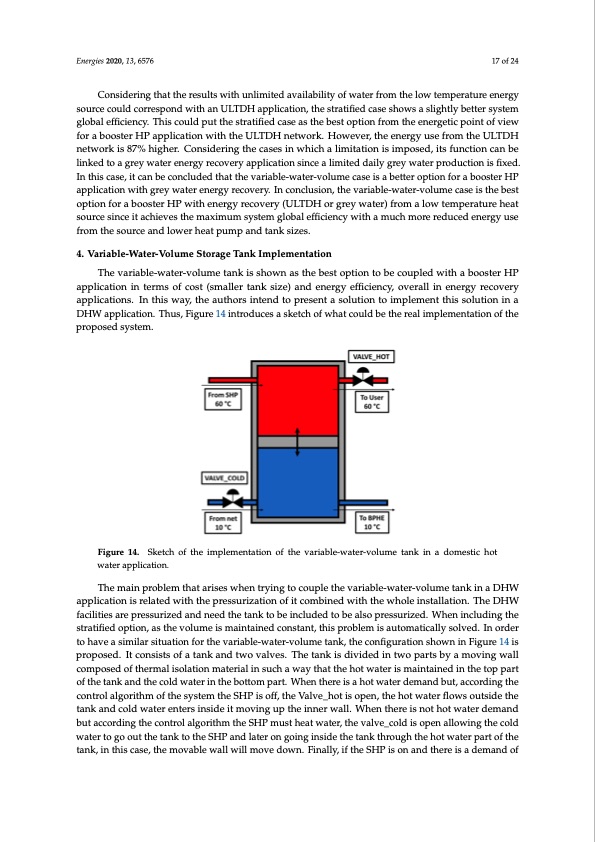 Energies 2020, 13, 6576

17 of 24

Considering that the results with unlimited availability of water from the low temperature energy source could correspond with an ULTDH application, the stratified case shows a slightly better system global efficiency. This could put the stratified case as the best option from the energetic point of view for a booster HP application with the ULTDH network. However, the energy use from the ULTDH network is 87% higher. Considering the cases in which a limitation is imposed, its function can be linked to a grey water energy recovery application since a limited daily grey water production is fixed. In this case, it can be concluded that the variable-water-volume case is a better option for a booster HP application with grey water energy recovery. In conclusion, the variable-water-volume case is the best option for a booster HP with energy recovery (ULTDH or grey water) from a low temperature heat source since it achieves the maximum system global efficiency with a much more reduced energy use from the source and lower heat pump and tank sizes.

4. Variable-Water-Volume Storage Tank Implementation

The variable-water-volume tank is shown as the best option to be coupled with a booster HP application in terms of cost (smaller tank size) and energy efficiency, overall in energy recovery applications. In this way, the authors intend to present a solution to implement this solution in a DHW application. Thus, Figure 14 introduces a sketch of what could be the real implementation of the proposed system.

VALVE_HOT

From SHP
60 °C

To User
60 °C

VALVE_COLD

From net
10 °C

To BPHE
10 °C

Figure 14. Sketch of the implementation of the variable-water-volume tank in a domestic hot water application.

The main problem that arises when trying to couple the variable-water-volume tank in a DHW application is related with the pressurization of it combined with the whole installation. The DHW facilities are pressurized and need the tank to be included to be also pressurized. When including the stratified option, as the volume is maintained constant, this problem is automatically solved. In order to have a similar situation for the variable-water-volume tank, the configuration shown in Figure 14 is proposed. It consists of a tank and two valves. The tank is divided in two parts by a moving wall composed of thermal isolation material in such a way that the hot water is maintained in the top part of the tank and the cold water in the bottom part. When there is a hot water demand but, according the control algorithm of the system the SHP is off, the Valve_hot is open, the hot water flows outside the tank and cold water enters inside it moving up the inner wall. When there is not hot water demand but according the control algorithm the SHP must heat water, the valve_cold is open allowing the cold water to go out the tank to the SHP and later on going inside the tank through the hot water part of the tank, in this case, the movable wall will move down. Finally, if the SHP is on and there is a demand of