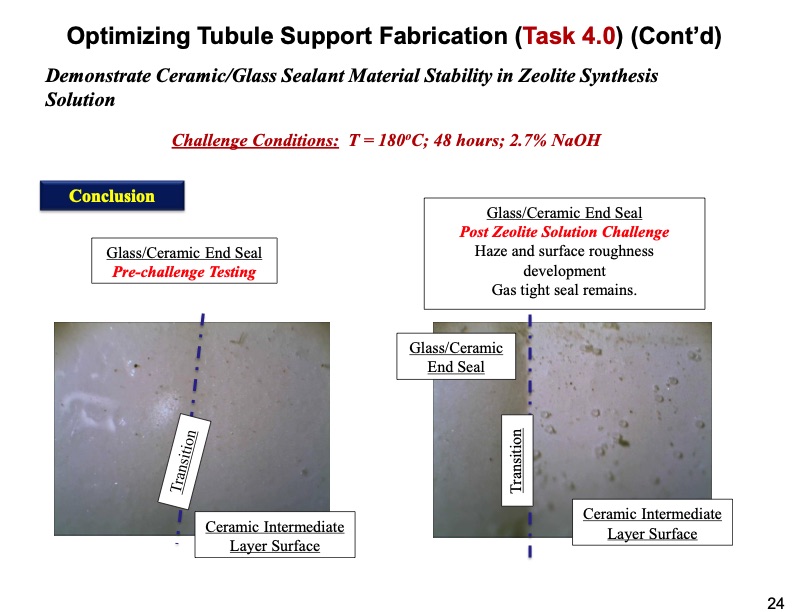 Optimizing Tubule Support Fabrication (Task 4.0) (Cont'd)

Demonstrate Ceramic/Glass Sealant Material Stability in Zeolite Synthesis Solution

Challenge Conditions: T = 180ºC; 48 hours; 2.7% NaOH

Conclusion

Glass/Ceramic End Seal
Pre-challenge Testing

Transition

Ceramic Intermediate Layer Surface

Glass/Ceramic End Seal
Post Zeolite Solution Challenge
Haze and surface roughness development
Gas tight seal remains.

Glass/Ceramic End Seal

Transition

Ceramic Intermediate Layer Surface

24